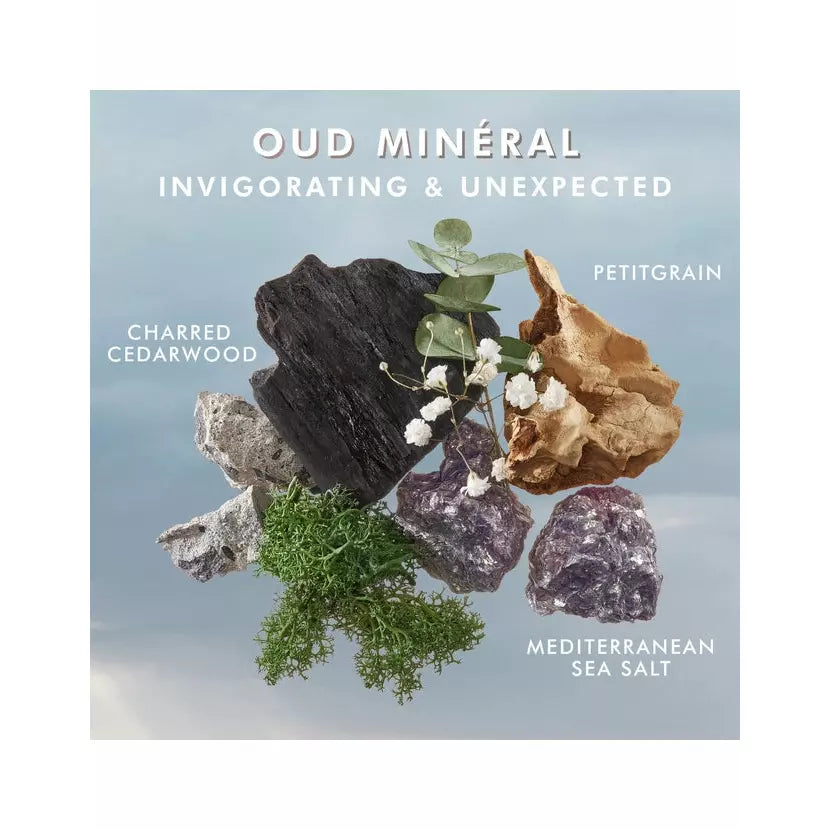 OUD MINÉRAL
INVIGORATING & UNEXPECTED

PETITGRAIN

CHARRED CEDARWOOD

MEDITERRANEAN SEA SALT