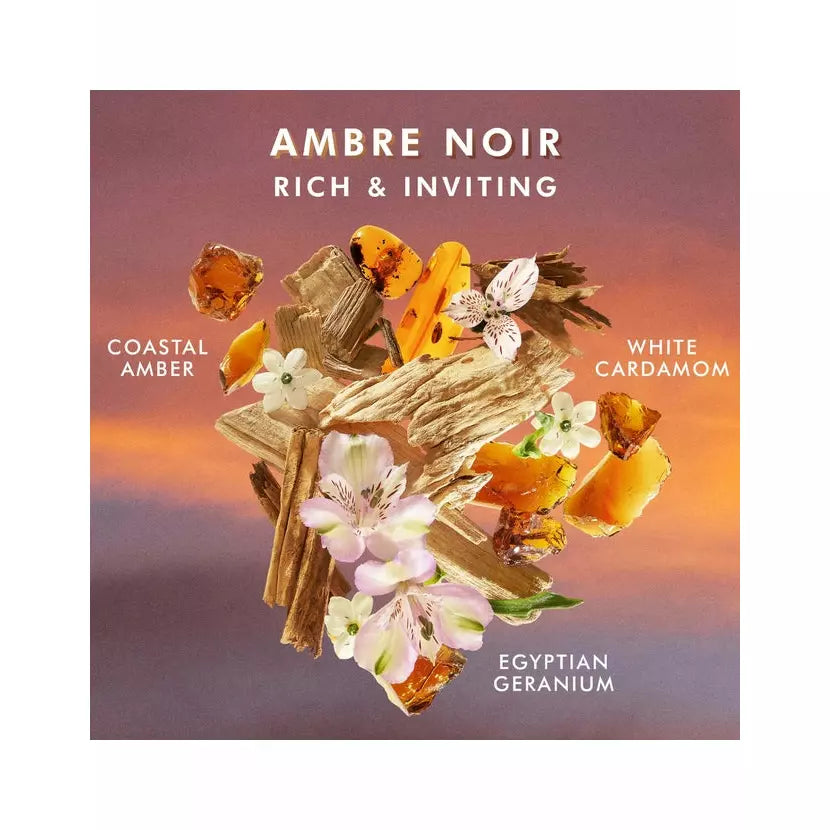 AMBRE NOIR
RICH & INVITING

COASTAL AMBER

WHITE CARDAMOM

EGYPTIAN GERANIUM